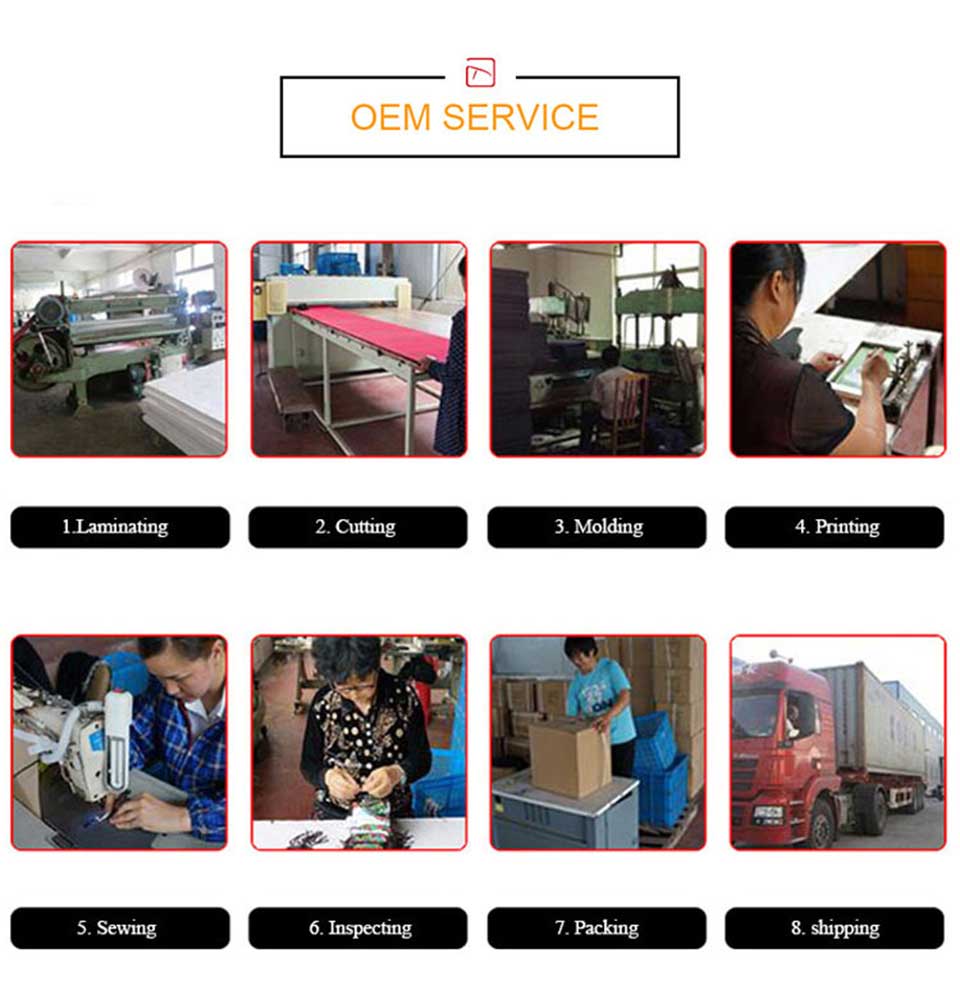 OEM SERVICE

1.Laminating

2. Cutting

3. Molding

4. Printing

5. Sewing

6. Inspecting

7. Packing

8. shipping